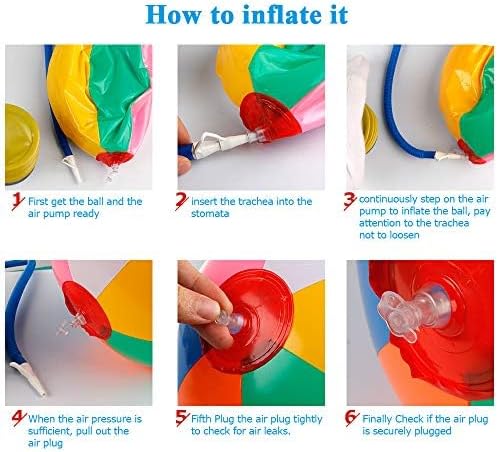 How to inflate it

1 First get the ball and the air pump ready

2 insert the trachea into the stomata

3 continuously step on the air pump to inflate the ball, pay attention to the trachea not to loosen

4 When the air pressure is sufficient, pull out the air plug

5 Fifth Plug the air plug tightly to check for air leaks.

6 Finally Check if the air plug is securely plugged